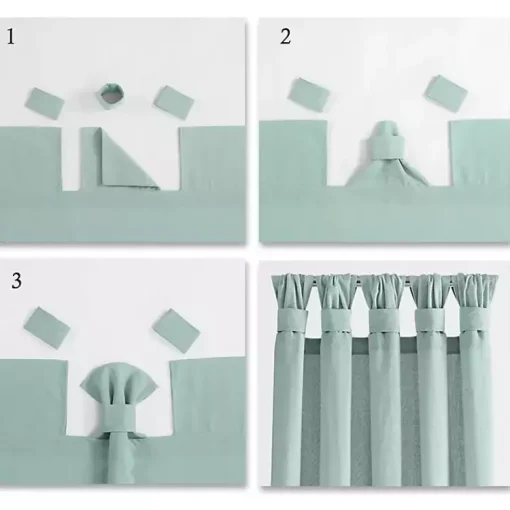 1

2

3